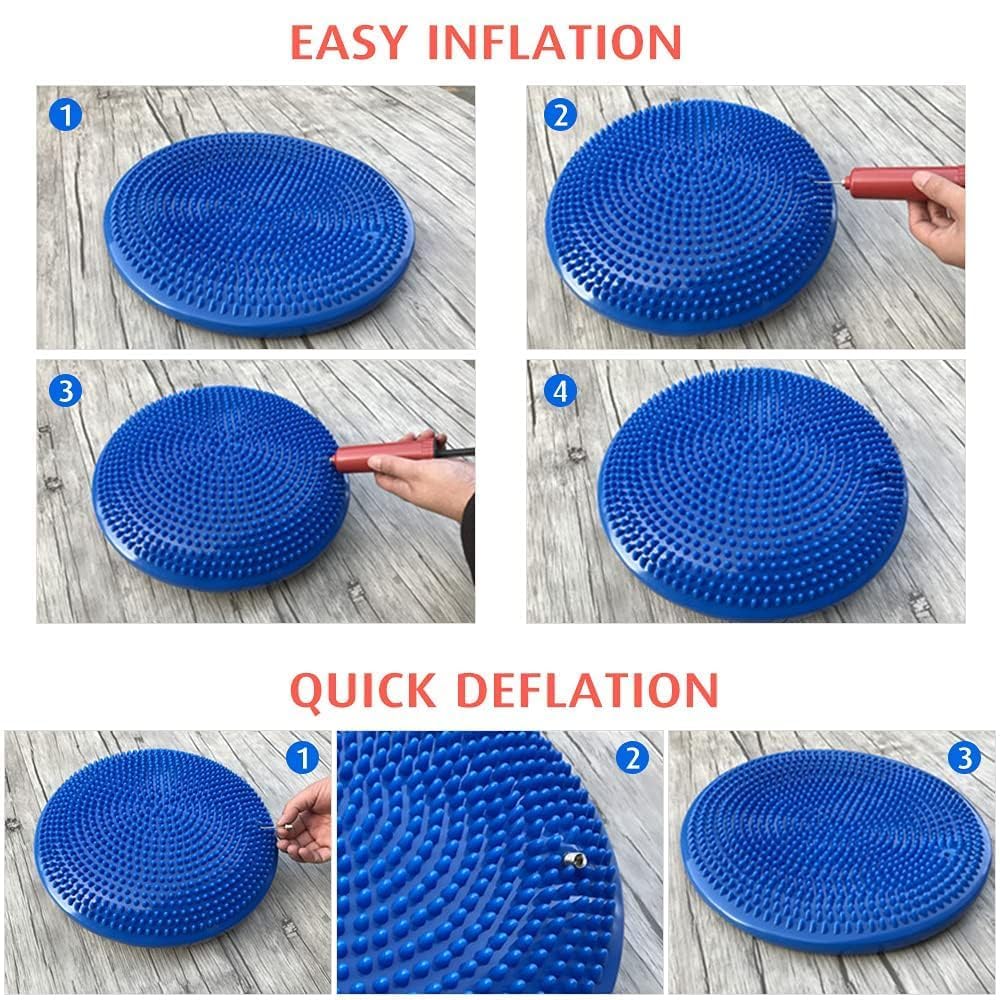 EASY INFLATION

1

2

3

4

QUICK DEFLATION

1

2

3